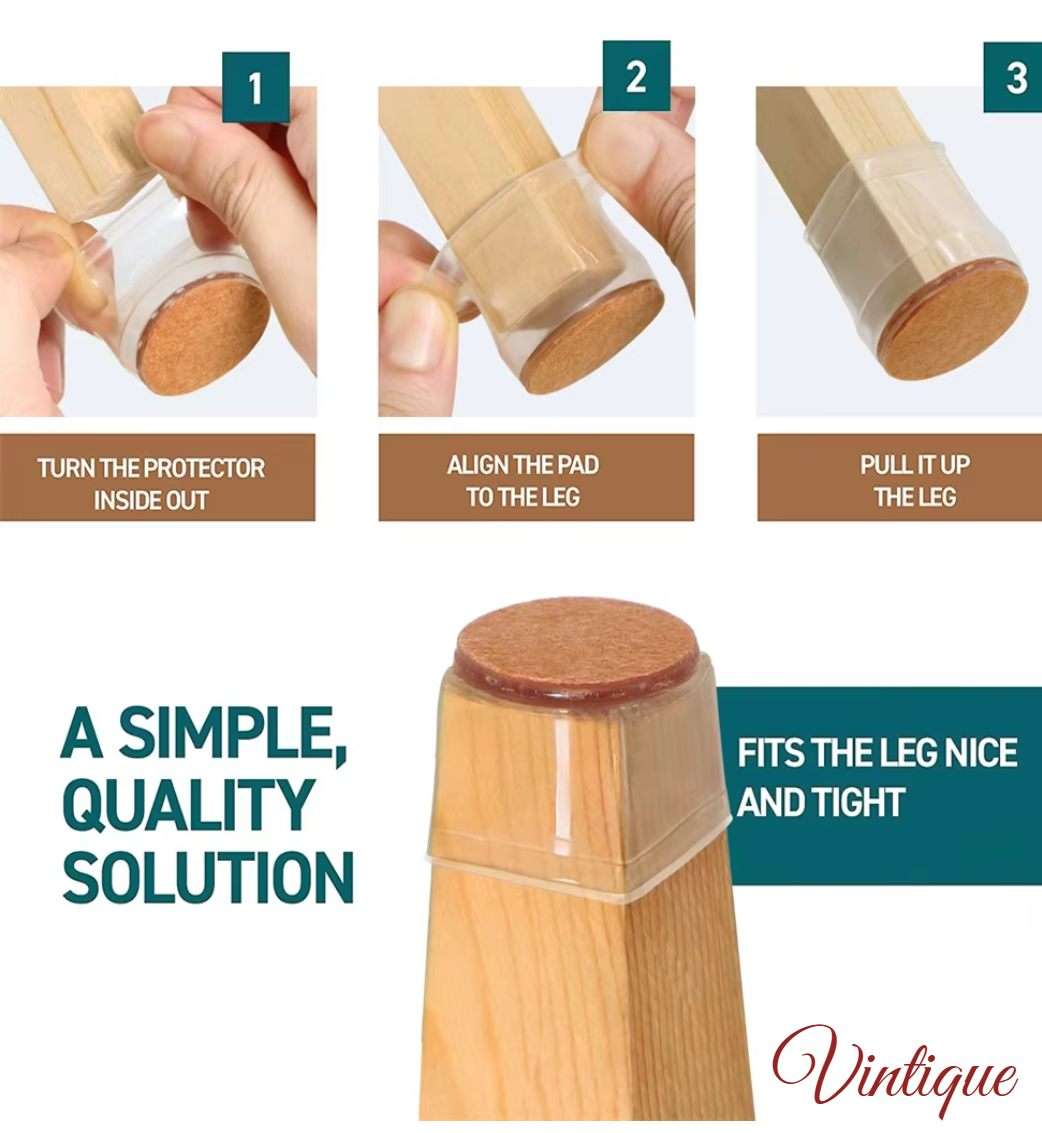 1

TURN THE PROTECTOR INSIDE OUT

2

ALIGN THE PAD TO THE LEG

3

PULL IT UP THE LEG

A SIMPLE, QUALITY SOLUTION

FITS THE LEG NICE AND TIGHT

Vintique