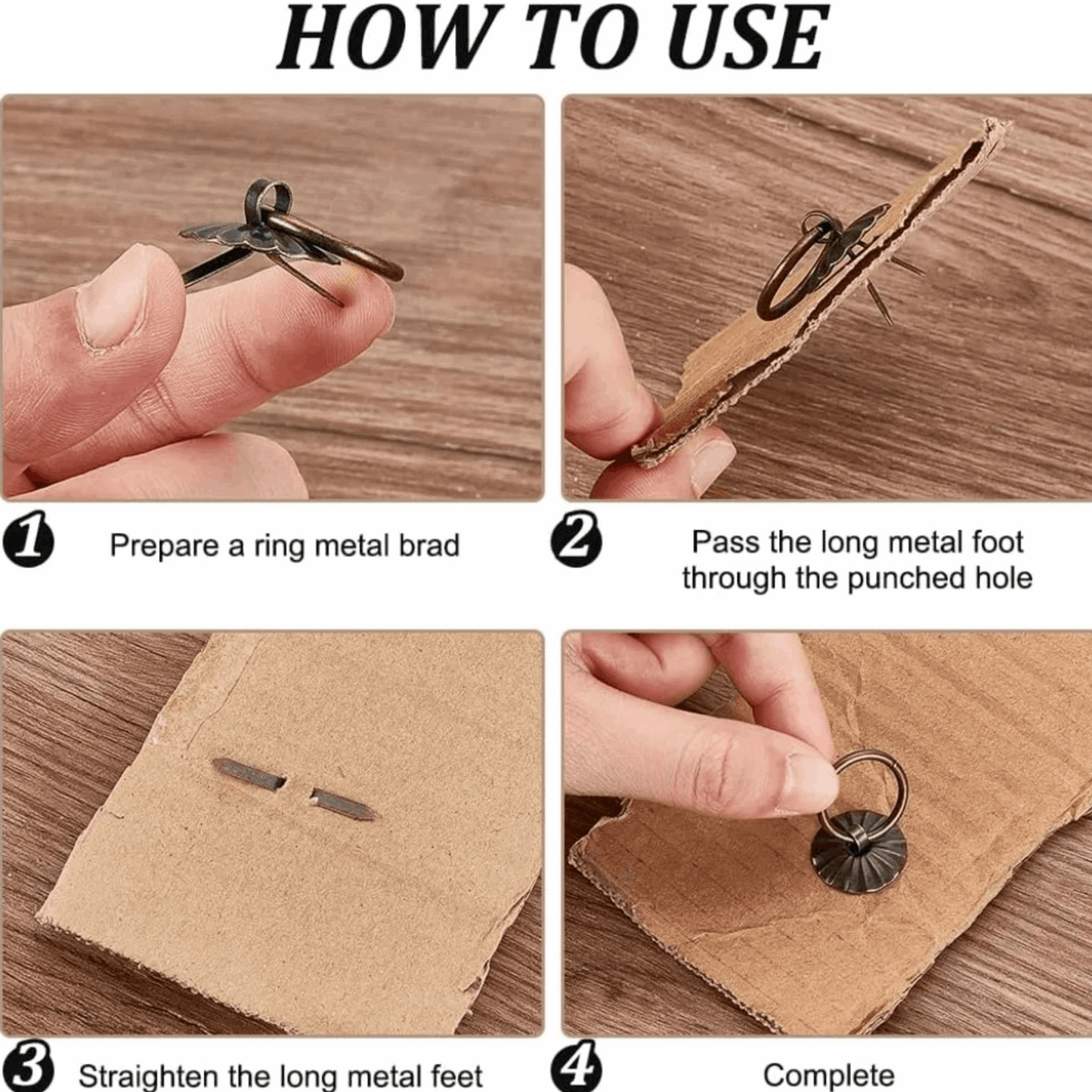 HOW TO USE

1 Prepare a ring metal brad

2 Pass the long metal foot through the punched hole

3 Straighten the long metal feet

4 Complete